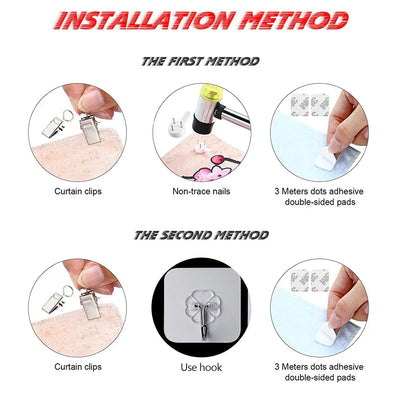 INSTALLATION METHOD

THE FIRST METHOD

Curtain clips

Non-trace nails

3 Meters dots adhesive double-sided pads

THE SECOND METHOD

Curtain clips

Use hook

3 Meters dots adhesive double-sided pads