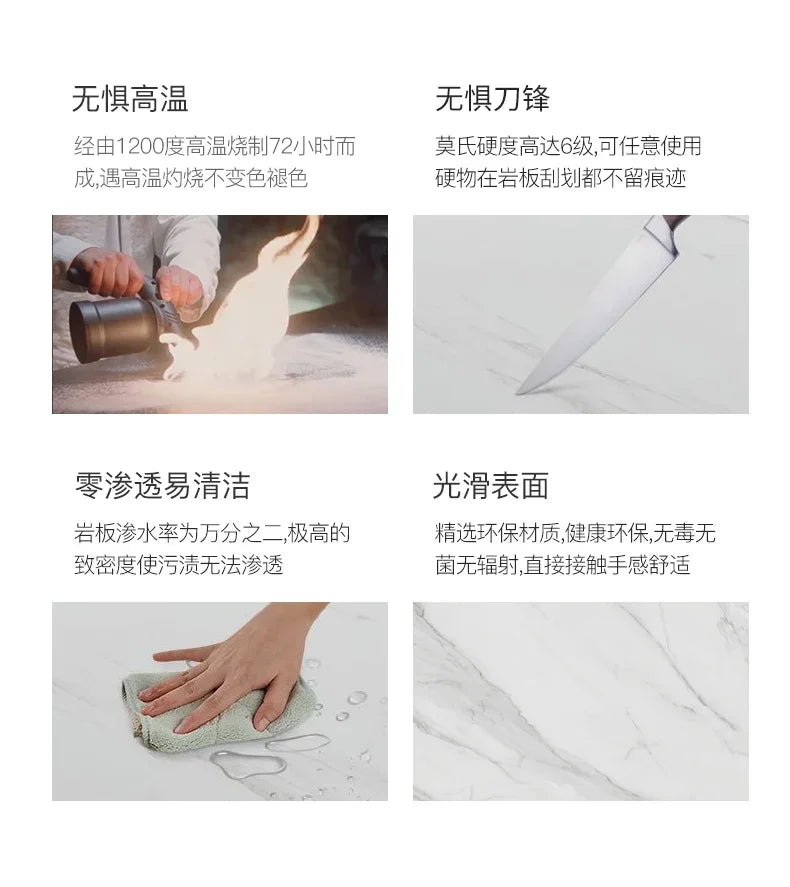 无惧高温

经由1200度高温烧制72小时而成,遇高温灼烧不变色褪色

无惧刀锋

莫氏硬度高达6级,可任意使用硬物在岩板刮划都不留痕迹

零渗透易清洁

岩板渗水率为万分之二,极高的致密度使污渍无法渗透

光滑表面

精选环保材质,健康环保,无毒无菌无辐射,直接接触手感舒适