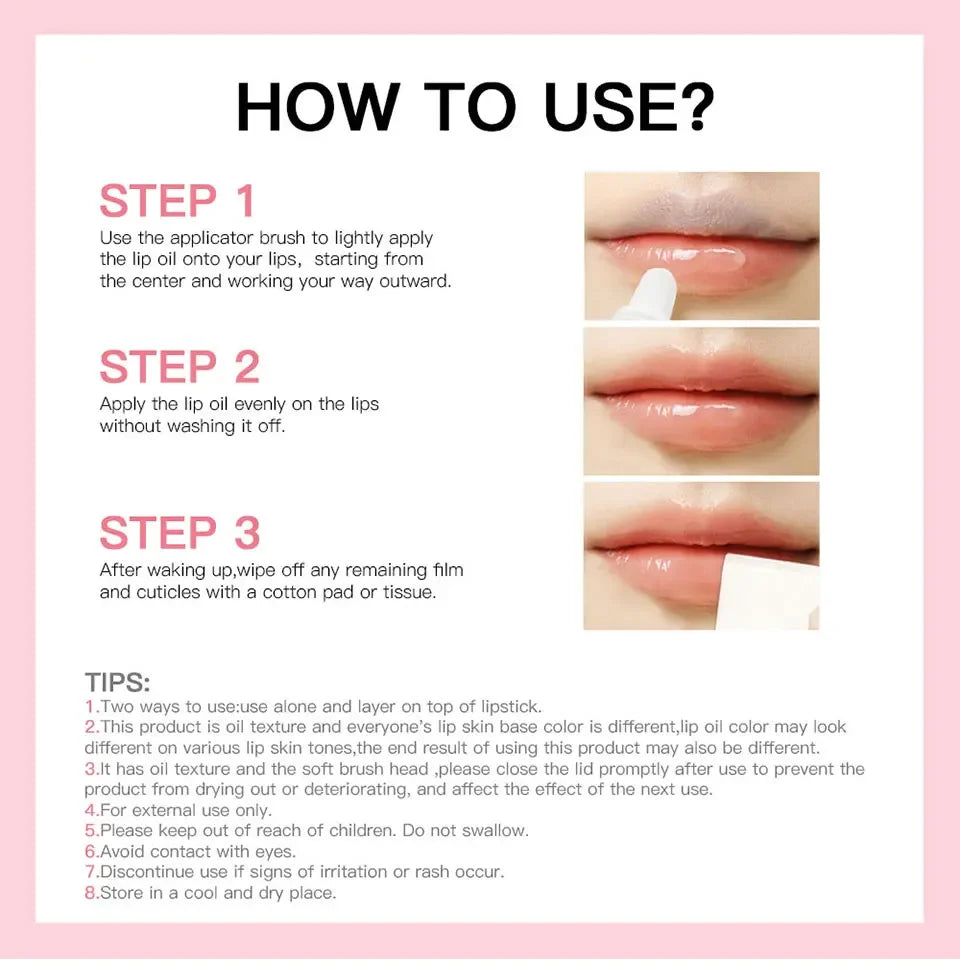 HOW TO USE?

STEP 1
Use the applicator brush to lightly apply the lip oil onto your lips, starting from the center and working your way outward.

STEP 2
Apply the lip oil evenly on the lips without washing it off.

STEP 3
After waking up,wipe off any remaining film and cuticles with a cotton pad or tissue.

TIPS:
1.Two ways to use:use alone and layer on top of lipstick.
2.This product is oil texture and everyone's lip skin base color is different,lip oil color may look different on various lip skin tones,the end result of using this product may also be different.
3.It has oil texture and the soft brush head ,please close the lid promptly after use to prevent the product from drying out or deteriorating, and affect the effect of the next use.
4.For external use only.
5.Please keep out of reach of children. Do not swallow.
6.Avoid contact with eyes.
7.Discontinue use if signs of irritation or rash occur.
8.Store in a cool and dry place.