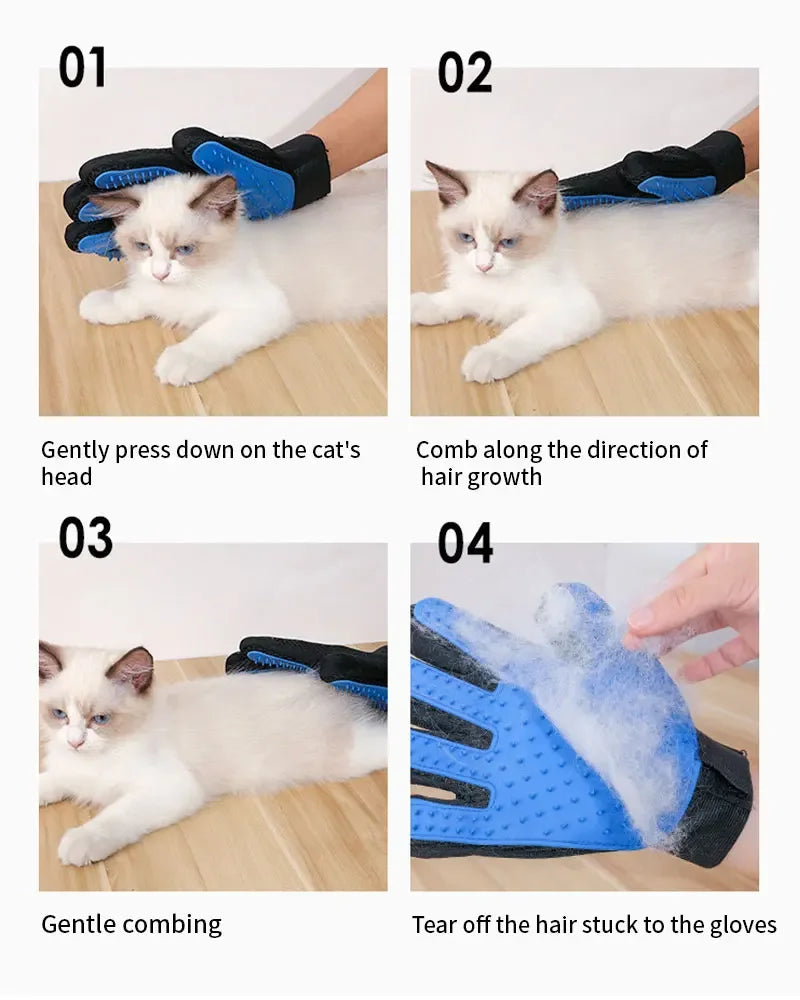 01

Gently press down on the cat's head

02

Comb along the direction of hair growth

03

Gentle combing

04

Tear off the hair stuck to the gloves