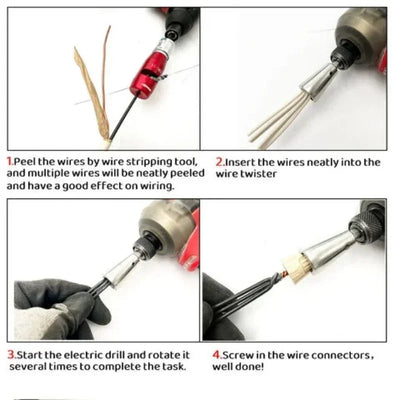 1.Peel the wires by wire stripping tool, and multiple wires will be neatly peeled and have a good effect on wiring.

2.Insert the wires neatly into the wire twister

3.Start the electric drill and rotate it several times to complete the task.

4.Screw in the wire connectors, well done!