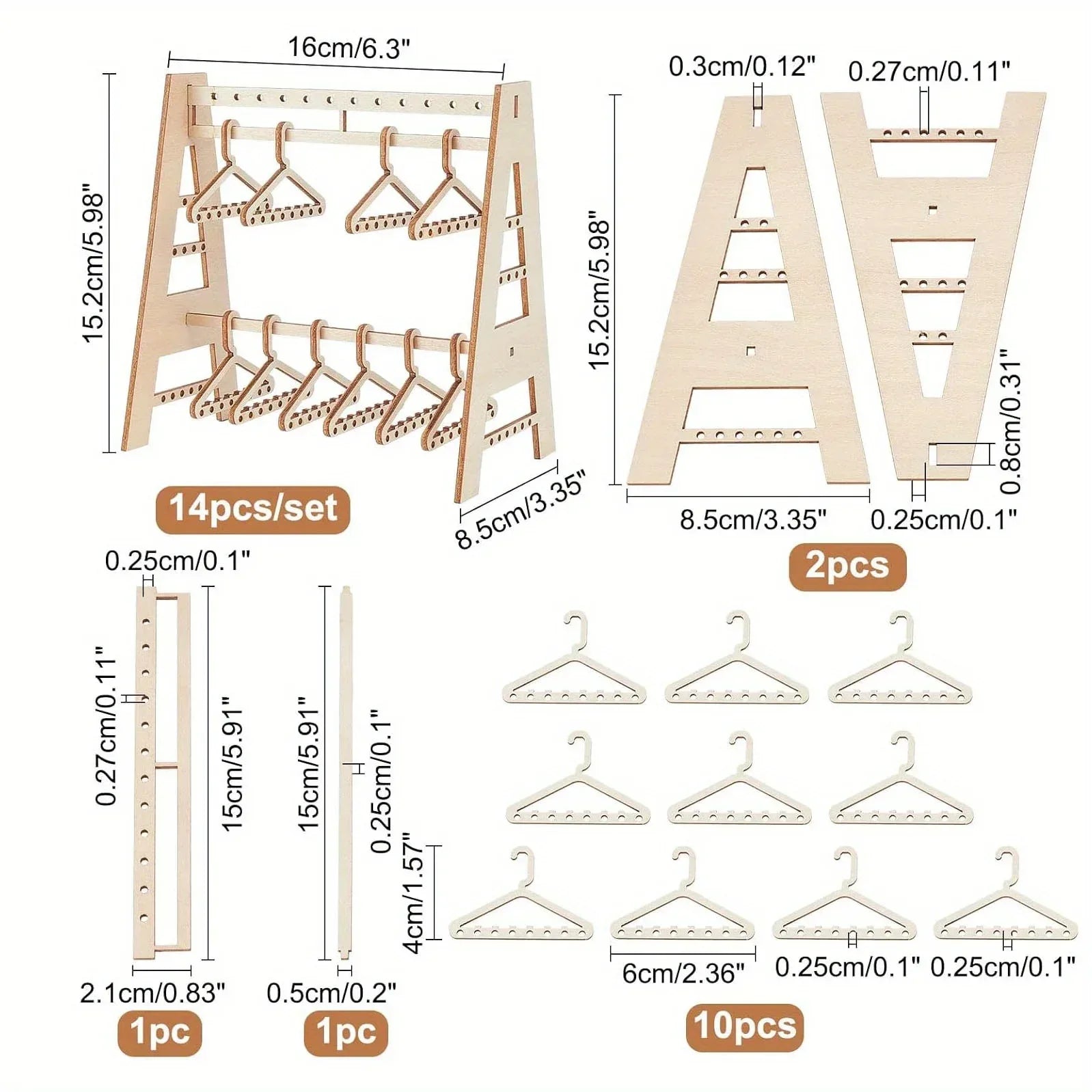 16cm/6.3"

15.2cm/5.98"

8.5cm/3.35"

14pcs/set

0.3cm/0.12"

0.27cm/0.11"

15.2cm/5.98"

0.8cm/0.31"

8.5cm/3.35"

0.25cm/0.1"

2pcs

0.25cm/0.1"

0.27cm/0.11"

15cm/5.91"

2.1cm/0.83"

1pc

15cm/5.91"

0.25cm/0.1"

0.5cm/0.2"

1pc

4cm/1.57"

6cm/2.36"

0.25cm/0.1"

0.25cm/0.1"

10pcs