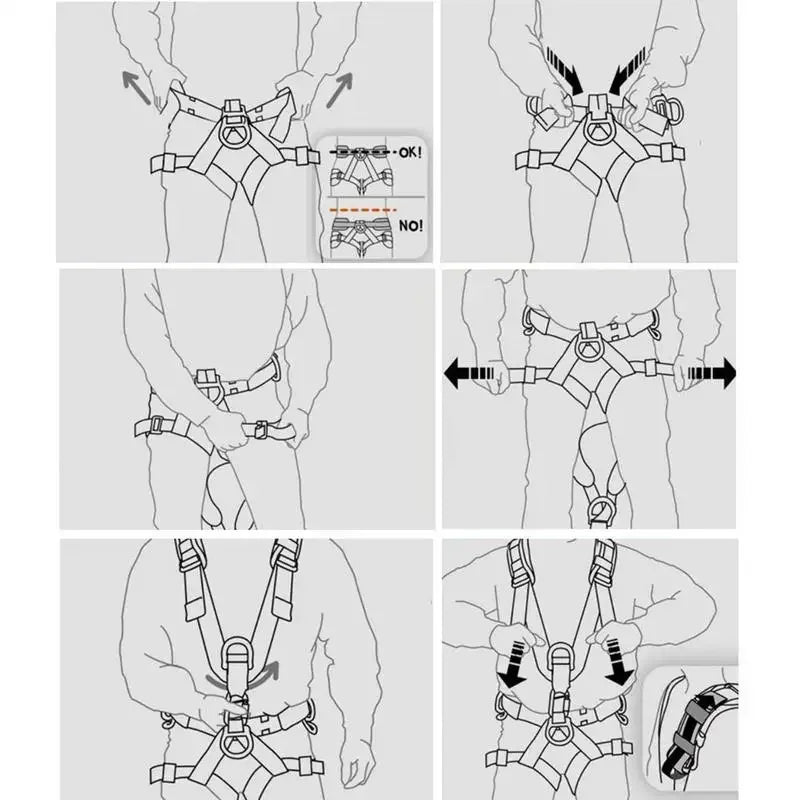 OK!

NO!