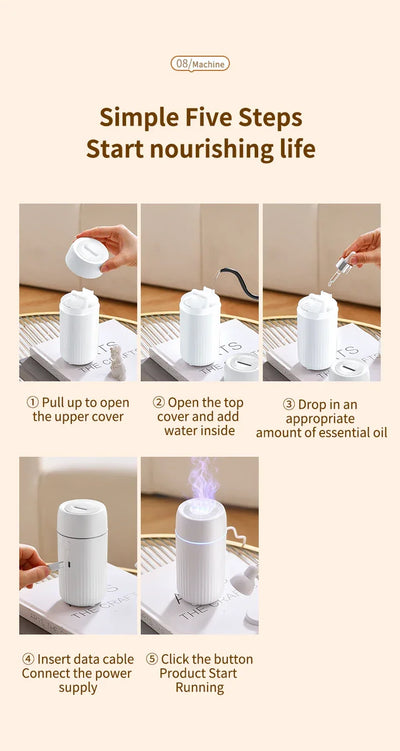 08/Machine

Simple Five Steps
Start nourishing life

① Pull up to open the upper cover

② Open the top cover and add water inside

③ Drop in an appropriate amount of essential oil

④ Insert data cable Connect the power supply

⑤ Click the button Product Start Running