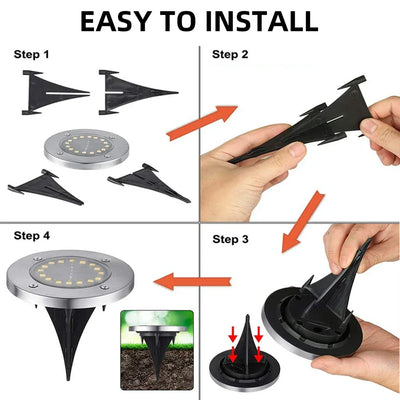 EASY TO INSTALL

Step 1

Step 2

Step 4

Step 3