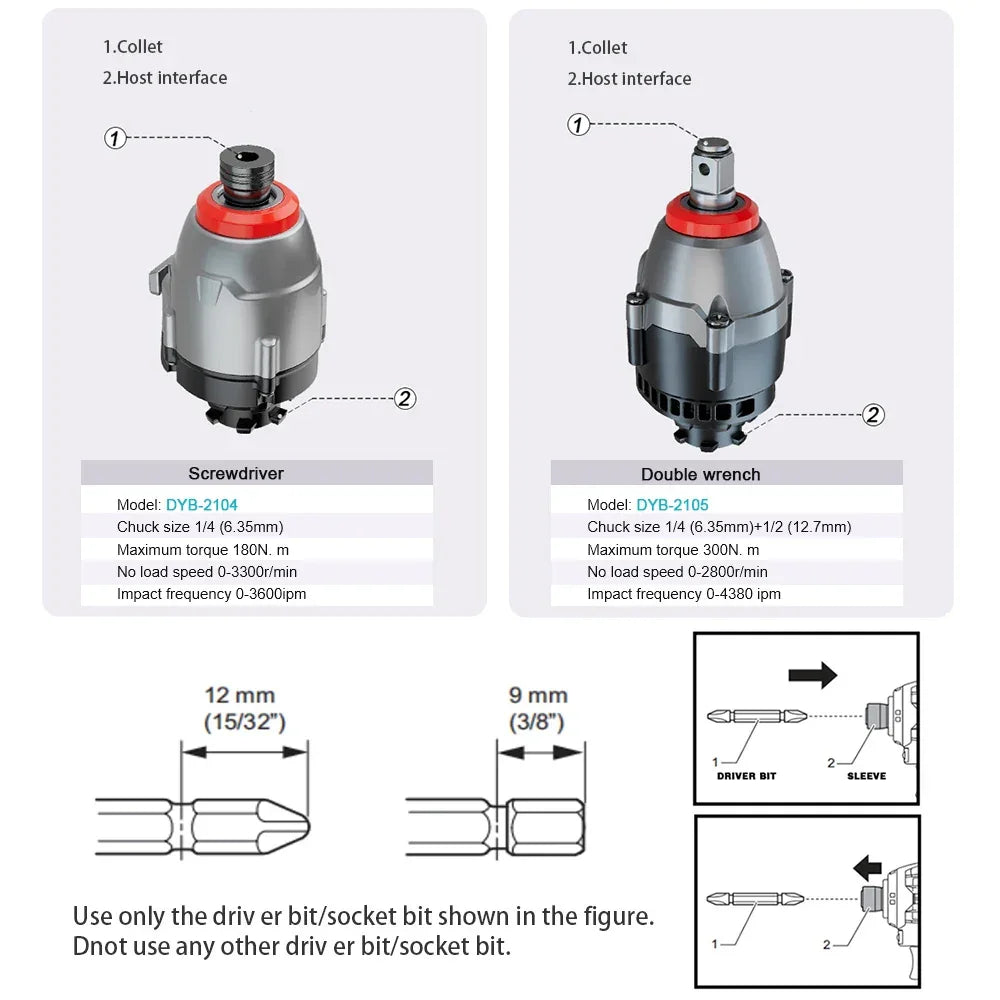 1.Collet
2.Host interface

1

2

Screwdriver

Model: DYB-2104
Chuck size 1/4 (6.35mm)
Maximum torque 180N. m
No load speed 0-3300r/min
Impact frequency 0-3600ipm

1.Collet
2.Host interface

1

2

Double wrench

Model: DYB-2105
Chuck size 1/4 (6.35mm)+1/2 (12.7mm)
Maximum torque 300N. m
No load speed 0-2800r/min
Impact frequency 0-4380 ipm

12 mm
(15/32")

9 mm
(3/8")

1
DRIVER BIT
2
SLEEVE

1
2

Use only the driv er bit/socket bit shown in the figure.
Dnot use any other driv er bit/socket bit.