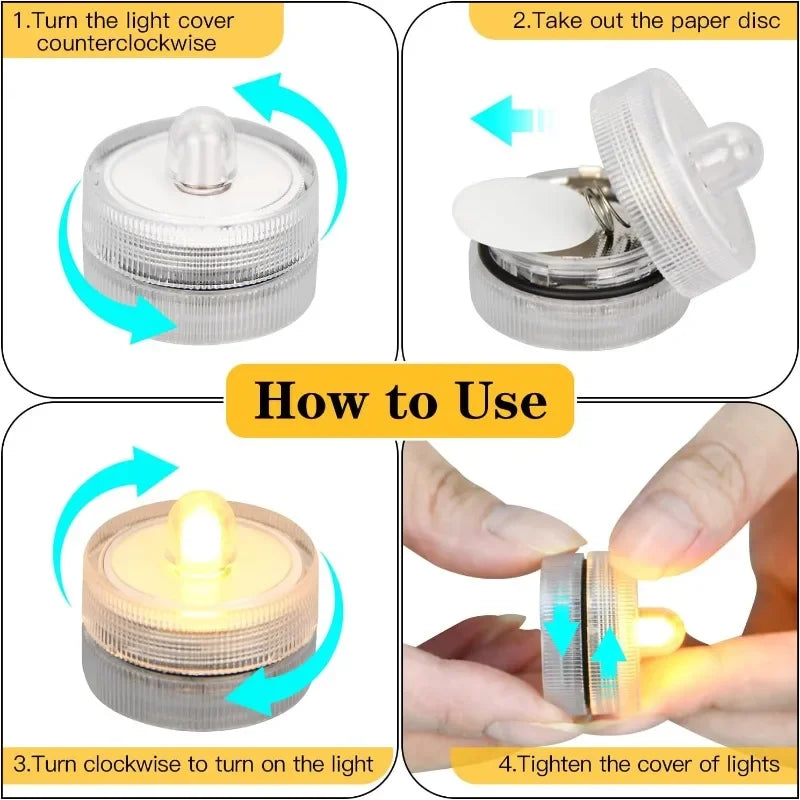 1.Turn the light cover counterclockwise

2.Take out the paper disc

How to Use

3.Turn clockwise to turn on the light

4.Tighten the cover of lights