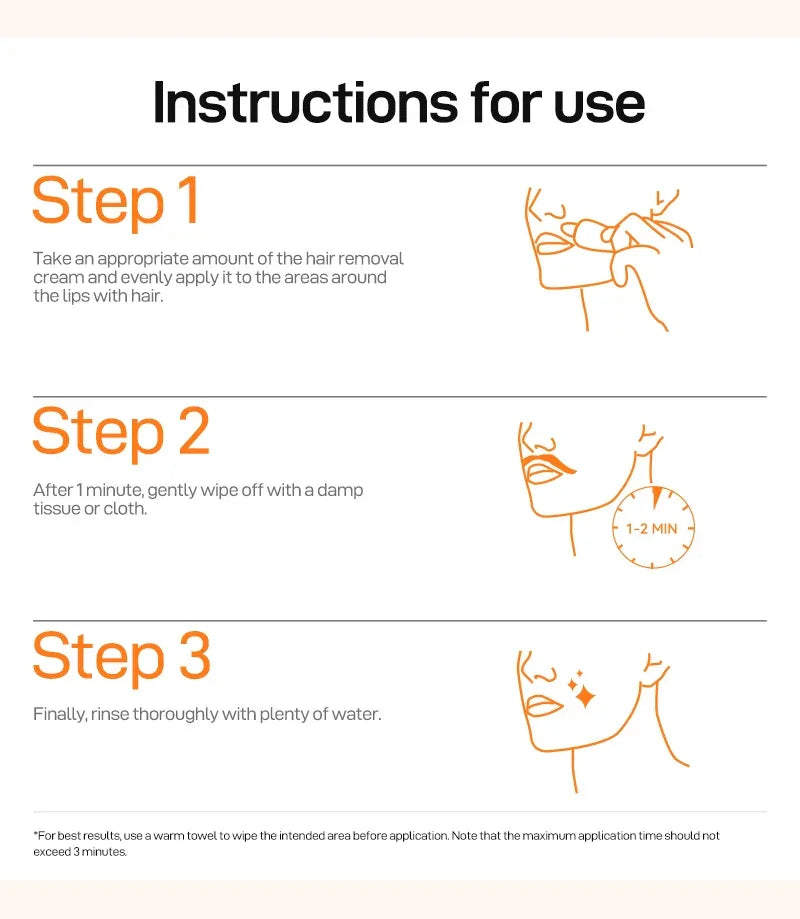 Instructions for use

Step 1

Take an appropriate amount of the hair removal cream and evenly apply it to the areas around the lips with hair.

Step 2

After 1 minute, gently wipe off with a damp tissue or cloth.

1-2 MIN

Step 3

Finally, rinse thoroughly with plenty of water.

*For best results, use a warm towel to wipe the intended area before application. Note that the maximum application time should not exceed 3 minutes.