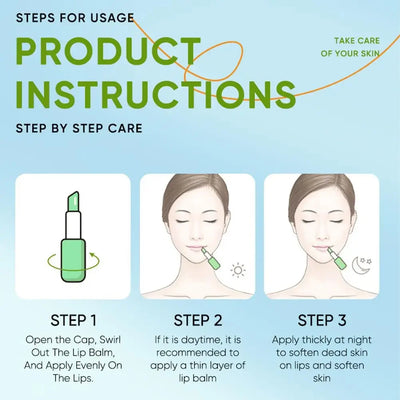 STEPS FOR USAGE

PRODUCT INSTRUCTIONS

TAKE CARE OF YOUR SKIN

STEP BY STEP CARE

STEP 1
Open the Cap, Swirl Out The Lip Balm, And Apply Evenly On The Lips.

STEP 2
If it is daytime, it is recommended to apply a thin layer of lip balm

STEP 3
Apply thickly at night to soften dead skin on lips and soften skin