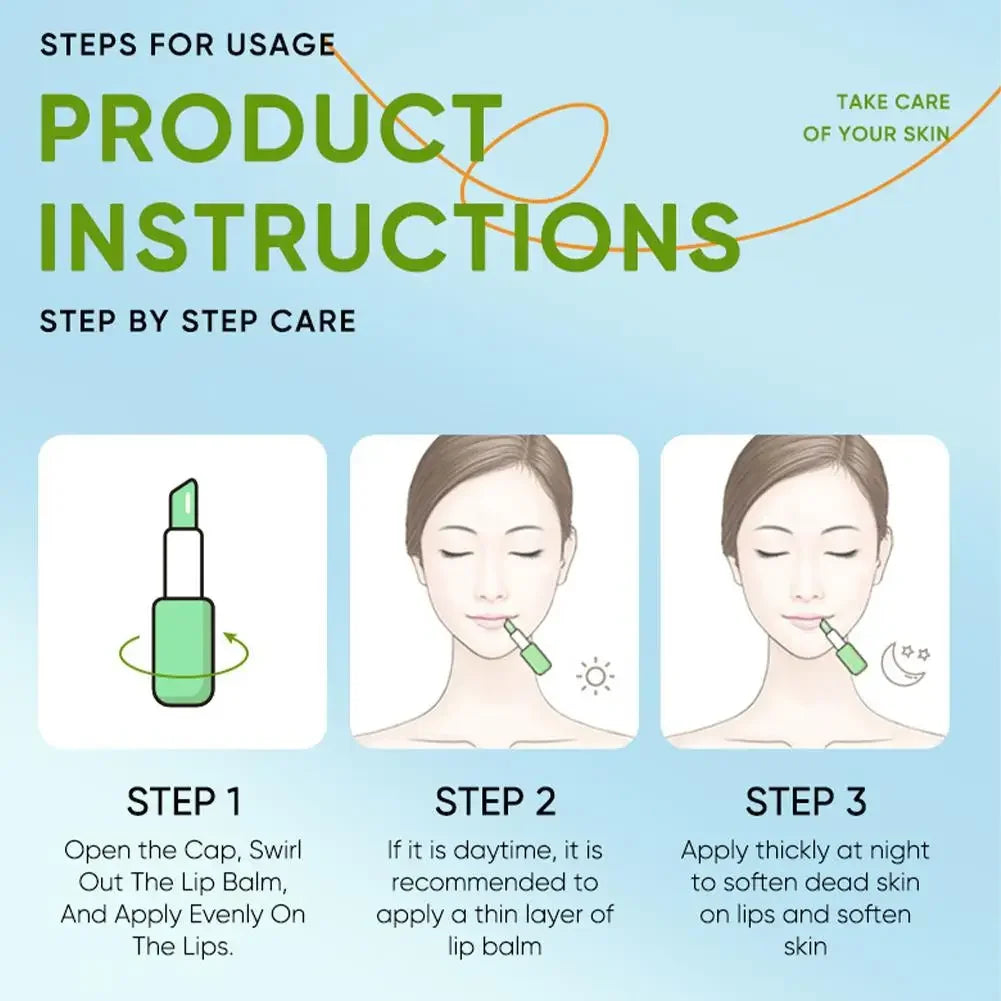 STEPS FOR USAGE

PRODUCT INSTRUCTIONS

TAKE CARE OF YOUR SKIN

STEP BY STEP CARE

STEP 1

Open the Cap, Swirl Out The Lip Balm, And Apply Evenly On The Lips.

STEP 2

If it is daytime, it is recommended to apply a thin layer of lip balm

STEP 3

Apply thickly at night to soften dead skin on lips and soften skin