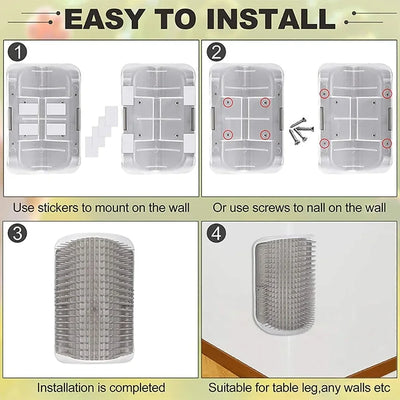 EASY TO INSTALL

1

Use stickers to mount on the wall

2

Or use screws to nall on the wall

3

Installation is completed

4

Suitable for table leg,any walls etc