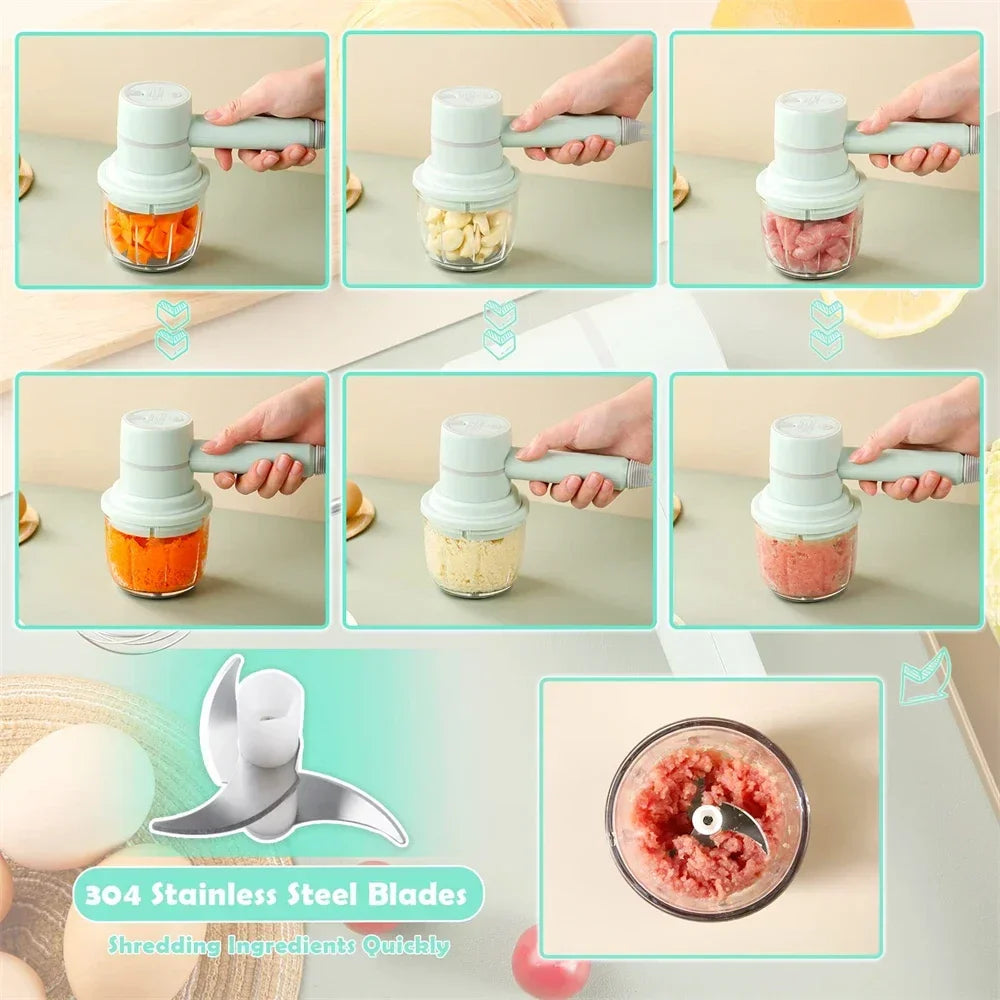 304 Stainless Steel Blades
Shredding Ingredients Quickly