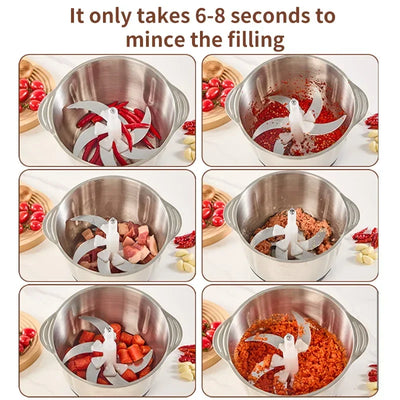 It only takes 6-8 seconds to mince the filling