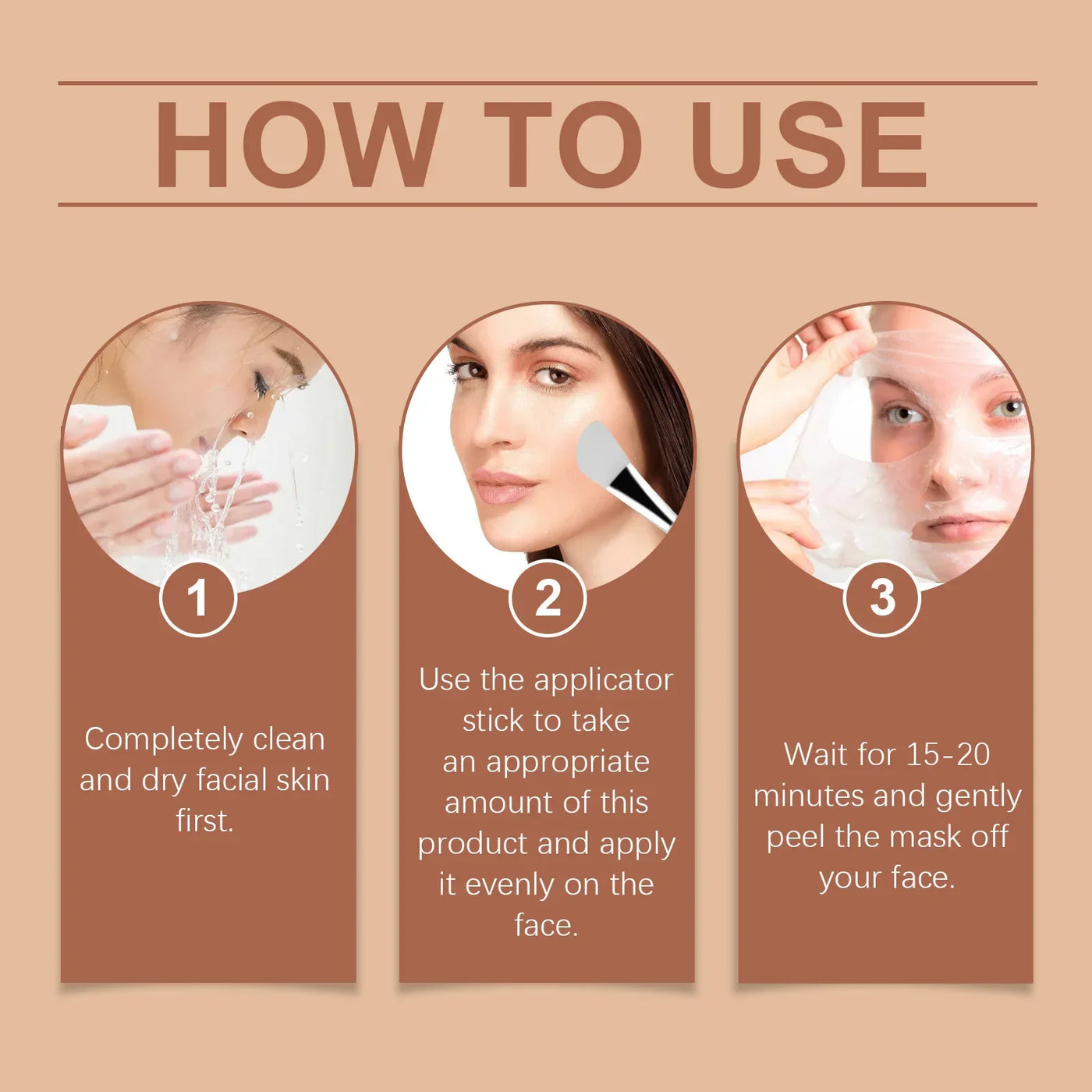 HOW TO USE

1

Completely clean and dry facial skin first.

2

Use the applicator stick to take an appropriate amount of this product and apply it evenly on the face.

3

Wait for 15-20 minutes and gently peel the mask off your face.