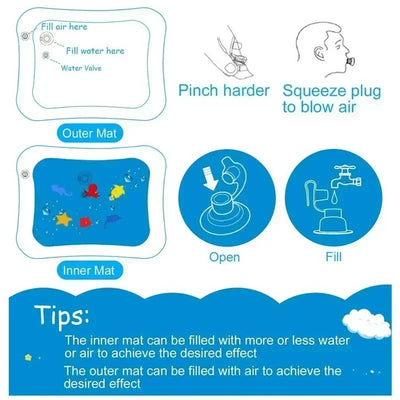 Fill air here

Fill water here

Water Valve

Outer Mat

Pinch harder

Squeeze plug to blow air

Inner Mat

Open

Fill

Tips:

The inner mat can be filled with more or less water or air to achieve the desired effect

The outer mat can be filled with air to achieve the desired effect