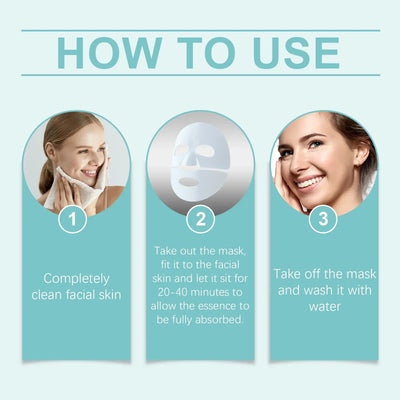 HOW TO USE

1

Completely clean facial skin

2

Take out the mask, fit it to the facial skin and let it sit for 20-40 minutes to allow the essence to be fully absorbed.

3

Take off the mask and wash it with water