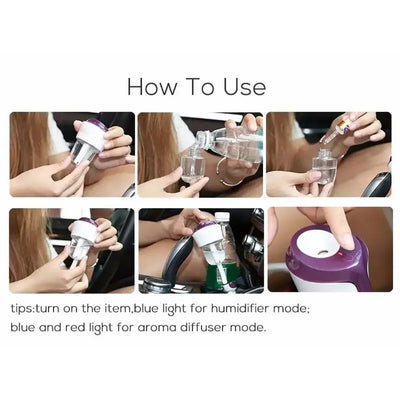 How To Use

tips:turn on the item,blue light for humidifier mode;
blue and red light for aroma diffuser mode.