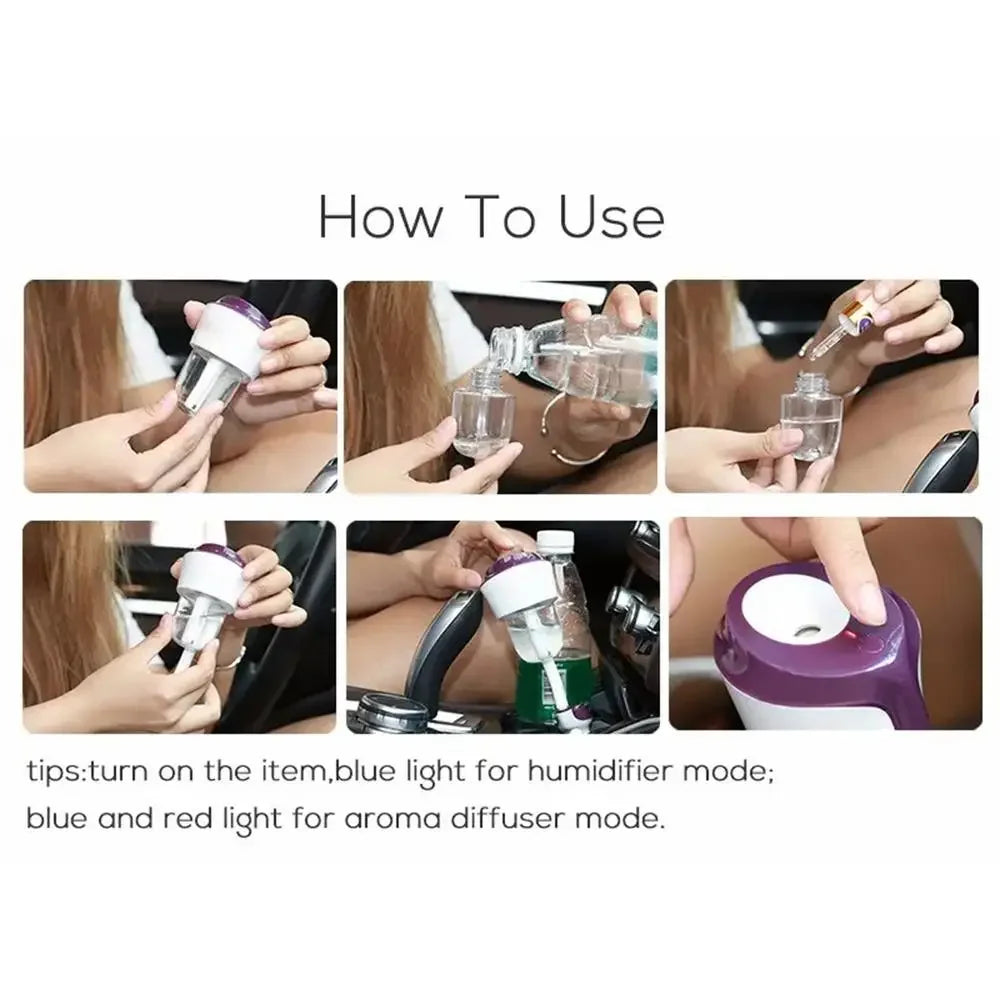 How To Use

tips:turn on the item,blue light for humidifier mode; blue and red light for aroma diffuser mode.