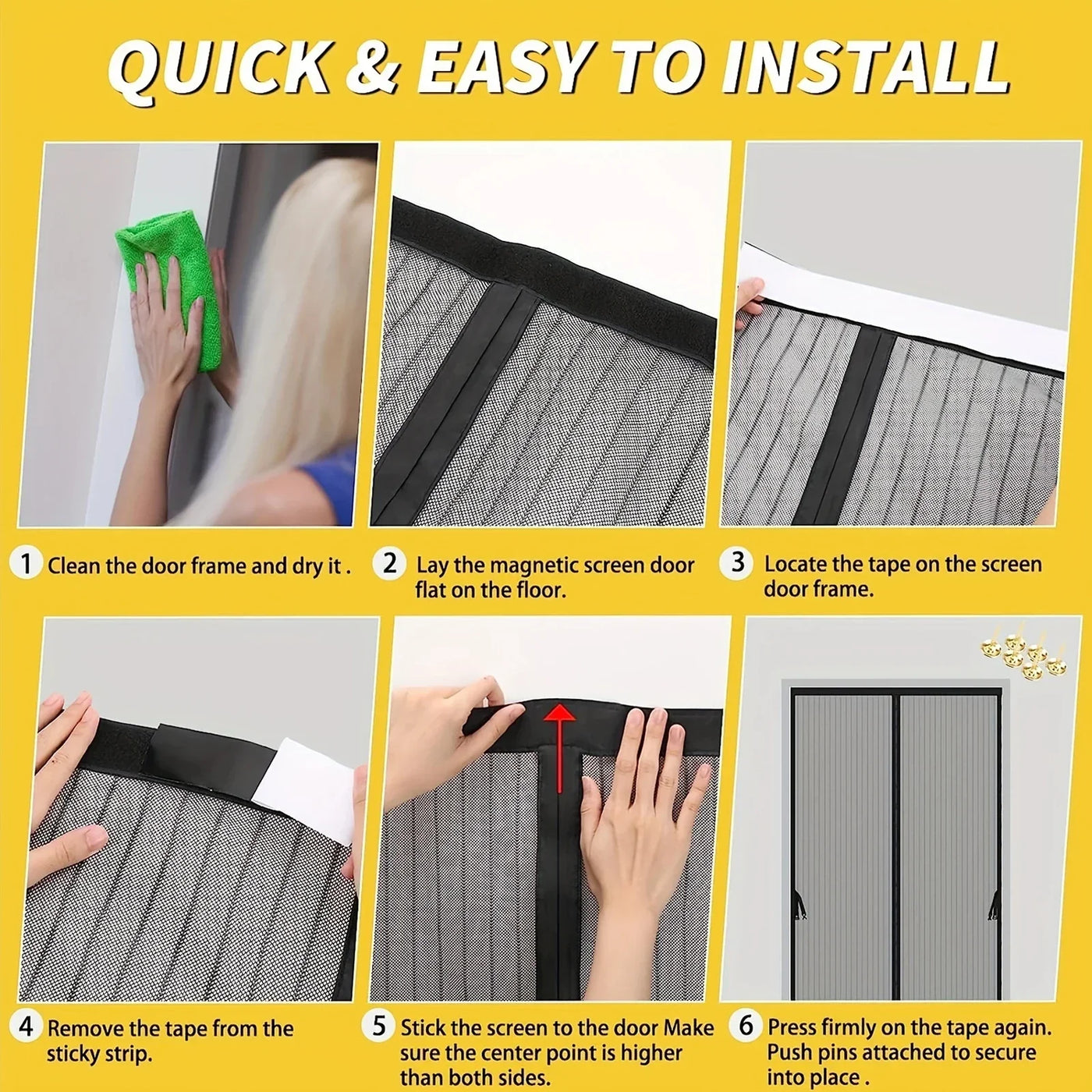 QUICK & EASY TO INSTALL

1 Clean the door frame and dry it .

2 Lay the magnetic screen door flat on the floor.

3 Locate the tape on the screen door frame.

4 Remove the tape from the sticky strip.

5 Stick the screen to the door Make sure the center point is higher than both sides.

6 Press firmly on the tape again. Push pins attached to secure into place .