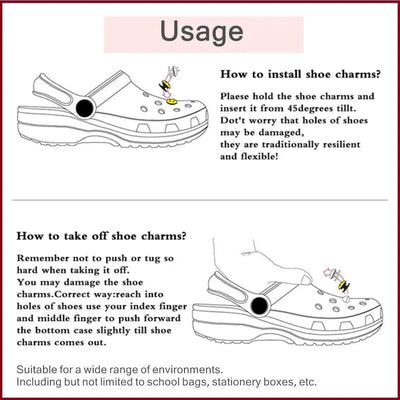 Usage

How to install shoe charms?

Plaese hold the shoe charms and insert it from 45degrees tillt. Dot't worry that holes of shoes may be damaged, they are traditionally resilient and flexible!

How to take off shoe charms?

Remember not to push or tug so hard when taking it off. You may damage the shoe charms.Correct way:reach into holes of shoes use your index finger and middle finger to push forward the bottom case slightly till shoe charms comes out.

Suitable for a wide range of environments.
Including but not limited to school bags, stationery boxes, etc.