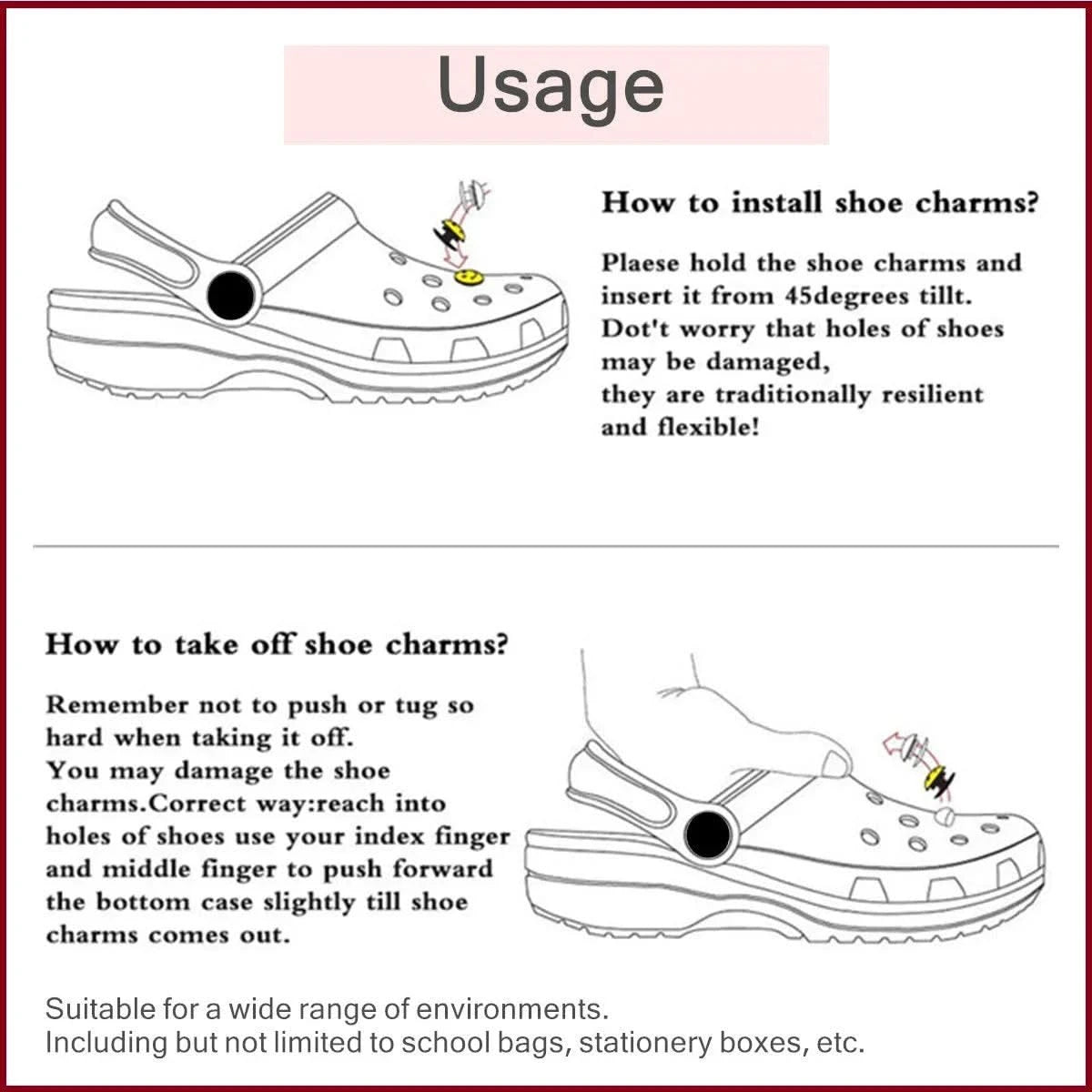 Usage

How to install shoe charms?

Plaese hold the shoe charms and insert it from 45degrees tillt. Dot't worry that holes of shoes may be damaged, they are traditionally resilient and flexible!

How to take off shoe charms?

Remember not to push or tug so hard when taking it off. You may damage the shoe charms.Correct way:reach into holes of shoes use your index finger and middle finger to push forward the bottom case slightly till shoe charms comes out.

Suitable for a wide range of environments.
Including but not limited to school bags, stationery boxes, etc.