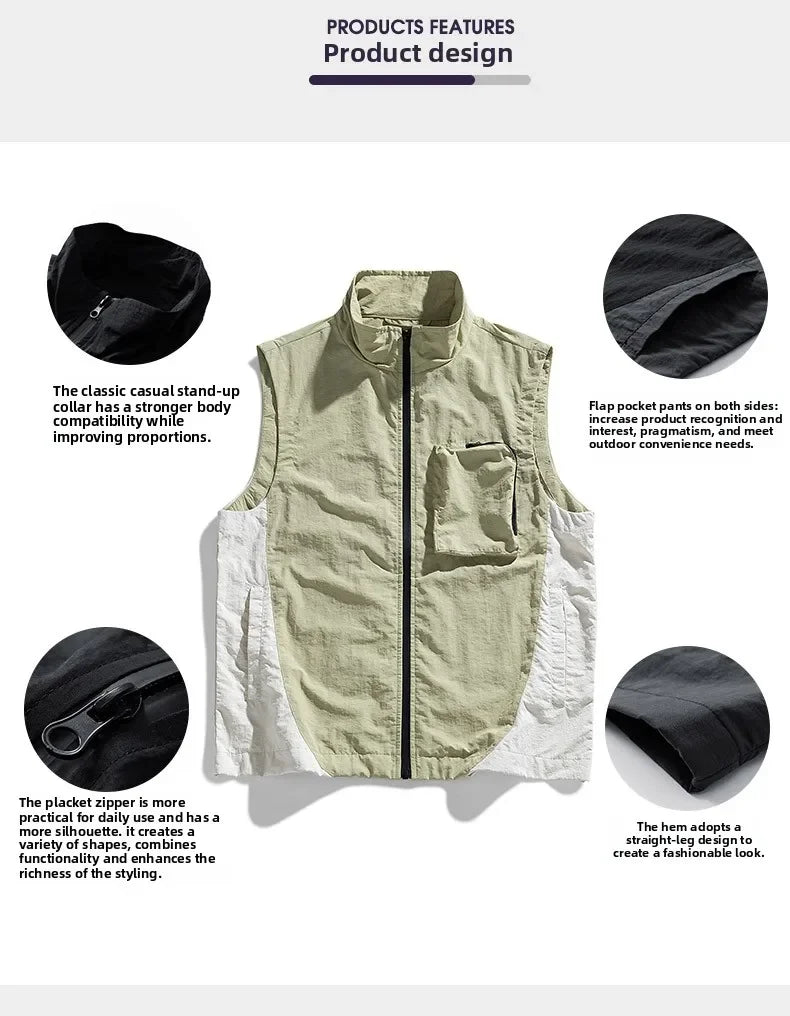 PRODUCTS FEATURES
Product design

The classic casual stand-up collar has a stronger body compatibility while improving proportions.

Flap pocket pants on both sides: increase product recognition and interest, pragmatism, and meet outdoor convenience needs.

The placket zipper is more practical for daily use and has a more silhouette. it creates a variety of shapes, combines functionality and enhances the richness of the styling.

The hem adopts a straight-leg design to create a fashionable look.