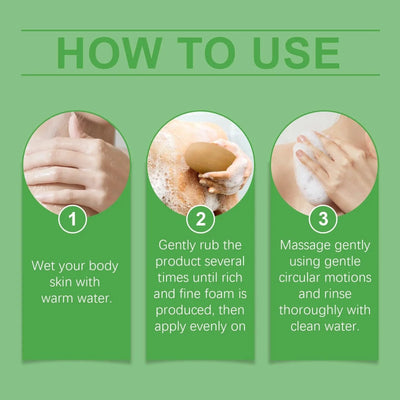 HOW TO USE

1

Wet your body skin with warm water.

2

Gently rub the product several times until rich and fine foam is produced, then apply evenly on

3

Massage gently using gentle circular motions and rinse thoroughly with clean water.