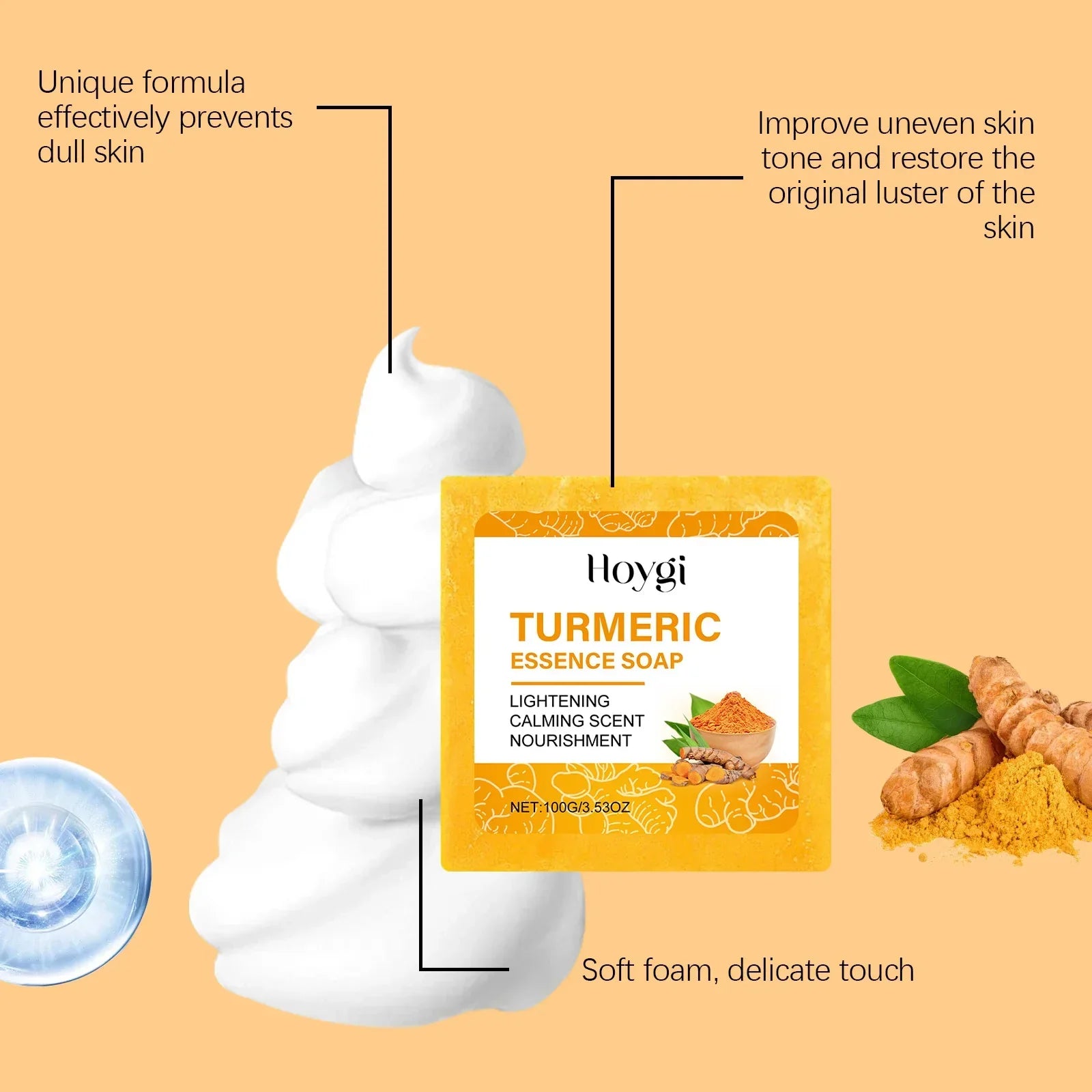 Unique formula effectively prevents dull skin

Improve uneven skin tone and restore the original luster of the skin

Hoygi

TURMERIC
ESSENCE SOAP

LIGHTENING
CALMING SCENT
NOURISHMENT

NET:100G/3.53OZ

Soft foam, delicate touch