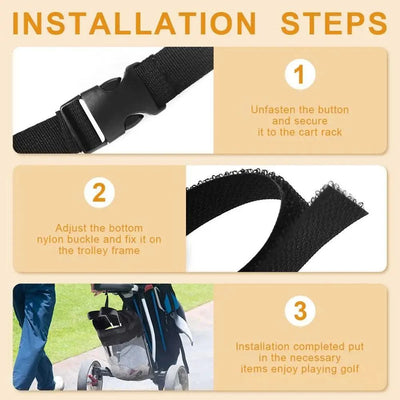 INSTALLATION STEPS

1

Unfasten the button and secure it to the cart rack

2

Adjust the bottom nylon buckle and fix it on the trolley frame

3

Installation completed put in the necessary items enjoy playing golf