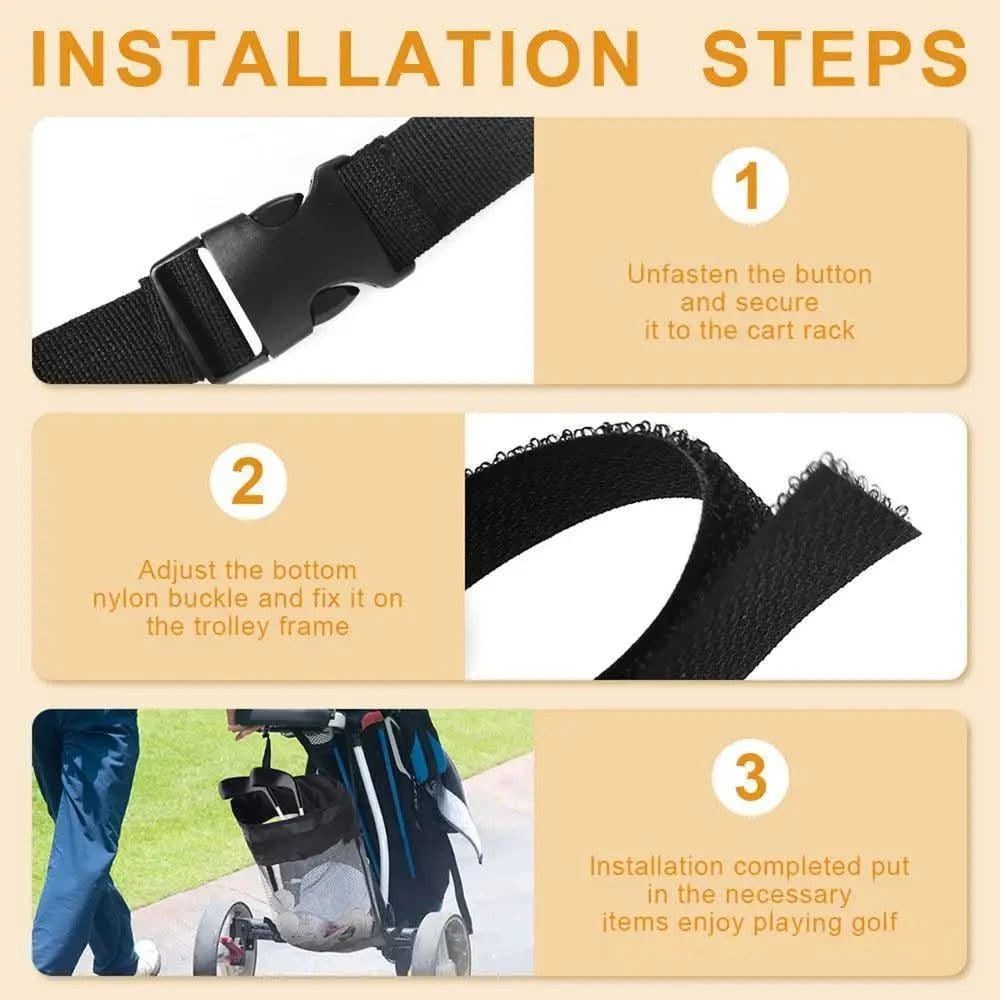 INSTALLATION STEPS

1

Unfasten the button and secure it to the cart rack

2

Adjust the bottom nylon buckle and fix it on the trolley frame

3

Installation completed put in the necessary items enjoy playing golf