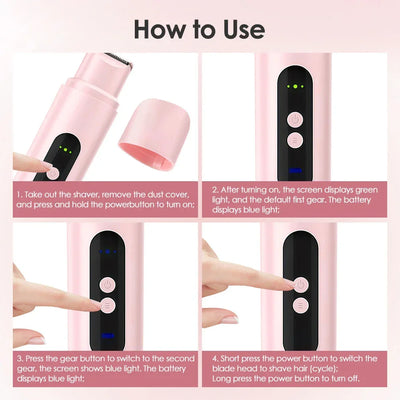 How to Use

1. Take out the shaver, remove the dust cover, and press and hold the powerbutton to turn on;

2. After turning on, the screen displays green light, and the default first gear. The battery displays blue light;

3. Press the gear button to switch to the second gear, the screen shows blue light. The battery displays blue light;

4. Short press the power button to switch the blade head to shave hair (cycle);
Long press the power button to turn off.