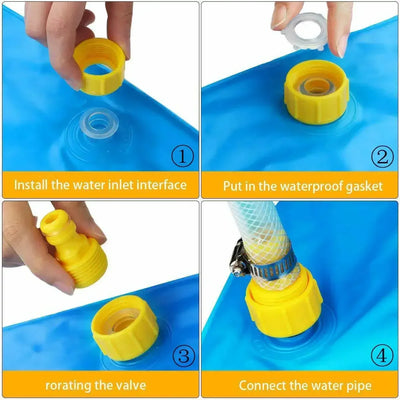 ①
Install the water inlet interface

②
Put in the waterproof gasket

③
rorating the valve

④
Connect the water pipe