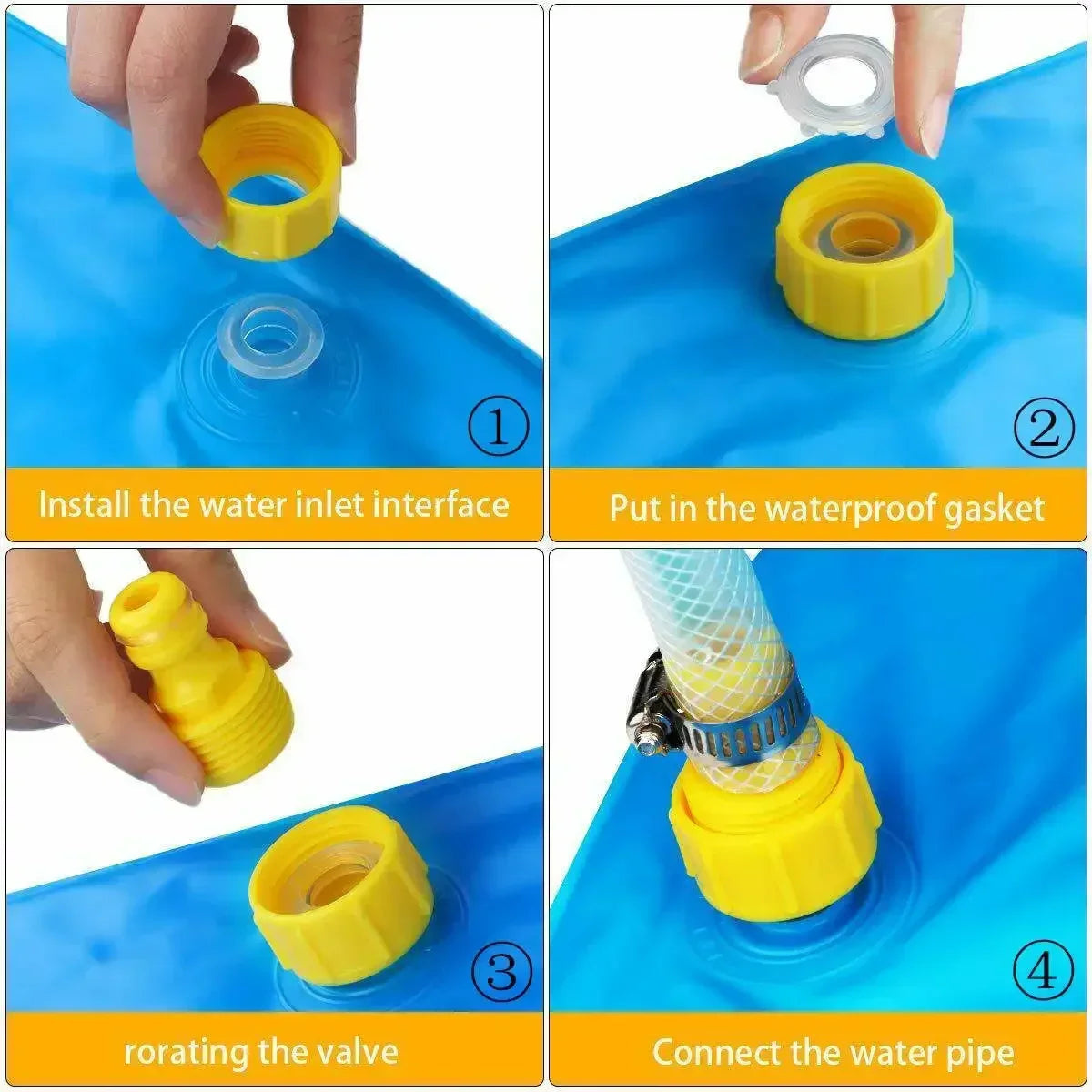 ①

Install the water inlet interface

②

Put in the waterproof gasket

③

rorating the valve

④

Connect the water pipe