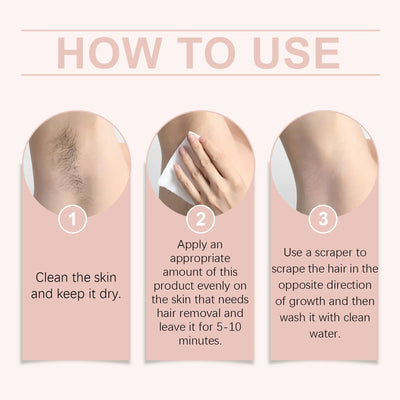 HOW TO USE

1

Clean the skin and keep it dry.

2

Apply an appropriate amount of this product evenly on the skin that needs hair removal and leave it for 5-10 minutes.

3

Use a scraper to scrape the hair in the opposite direction of growth and then wash it with clean water.