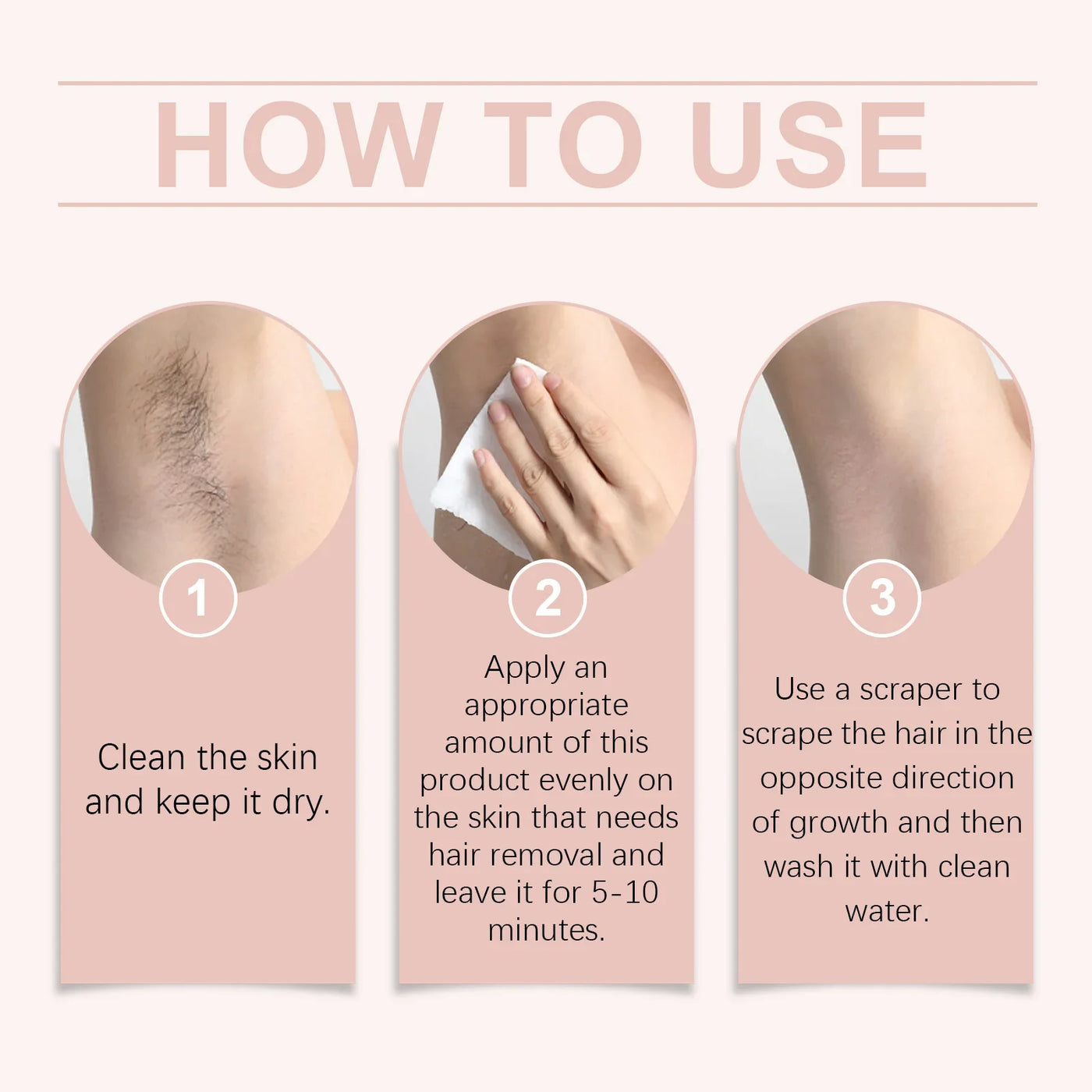 HOW TO USE

1

Clean the skin and keep it dry.

2

Apply an appropriate amount of this product evenly on the skin that needs hair removal and leave it for 5-10 minutes.

3

Use a scraper to scrape the hair in the opposite direction of growth and then wash it with clean water.