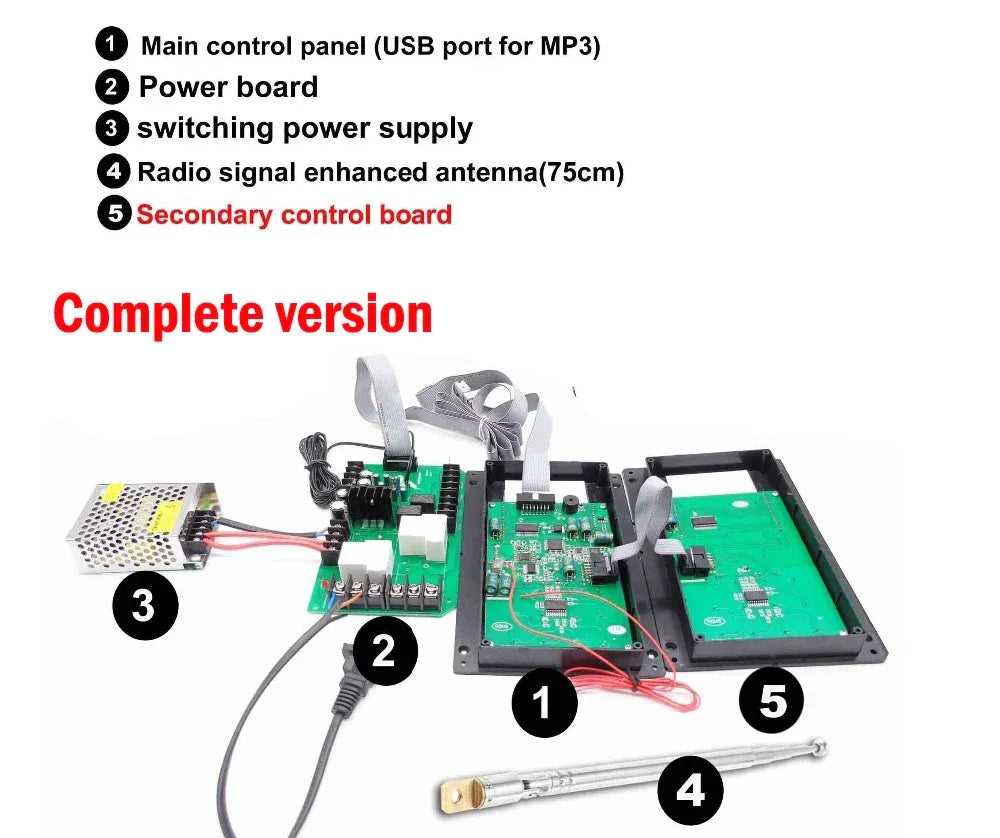 1 Main control panel (USB port for MP3)
2 Power board
3 switching power supply
4 Radio signal enhanced antenna(75cm)
5 Secondary control board

Complete version

3
2
1
5
4