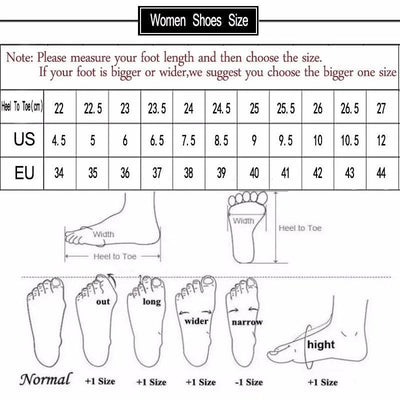 Women Shoes Size

Note: Please measure your foot length and then choose the size.
If your foot is bigger or wider,we suggest you choose the bigger one size

| Heel To Toe(cm) | 22 | 22.5 | 23 | 23.5 | 24 | 24.5 | 25 | 25.5 | 26 | 26.5 | 27 |
|---|---|---|---|---|---|---|---|---|---|---|---|
| US | 4.5 | 5 | 6 | 6.5 | 7.5 | 8.5 | 9 | 9.5 | 10 | 10.5 | 12 |
| EU | 34 | 35 | 36 | 37 | 38 | 39 | 40 | 41 | 42 | 43 | 44 |

Width
Heel to Toe

Width
Heel to Toe

out
long
wider
narrow
hight

Normal
+1 Size
+1 Size
+1 Size
-1 Size
+1 Size