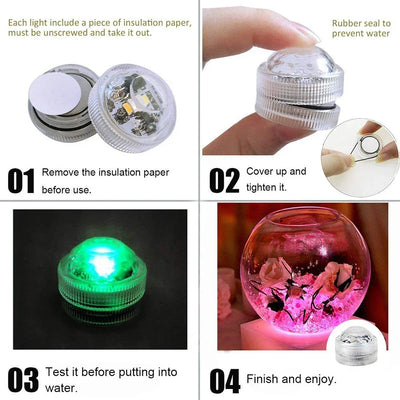 Each light include a piece of insulation paper, must be unscrewed and take it out.

01 Remove the insulation paper before use.

Rubber seal to prevent water

02 Cover up and tighten it.

03 Test it before putting into water.

04 Finish and enjoy.