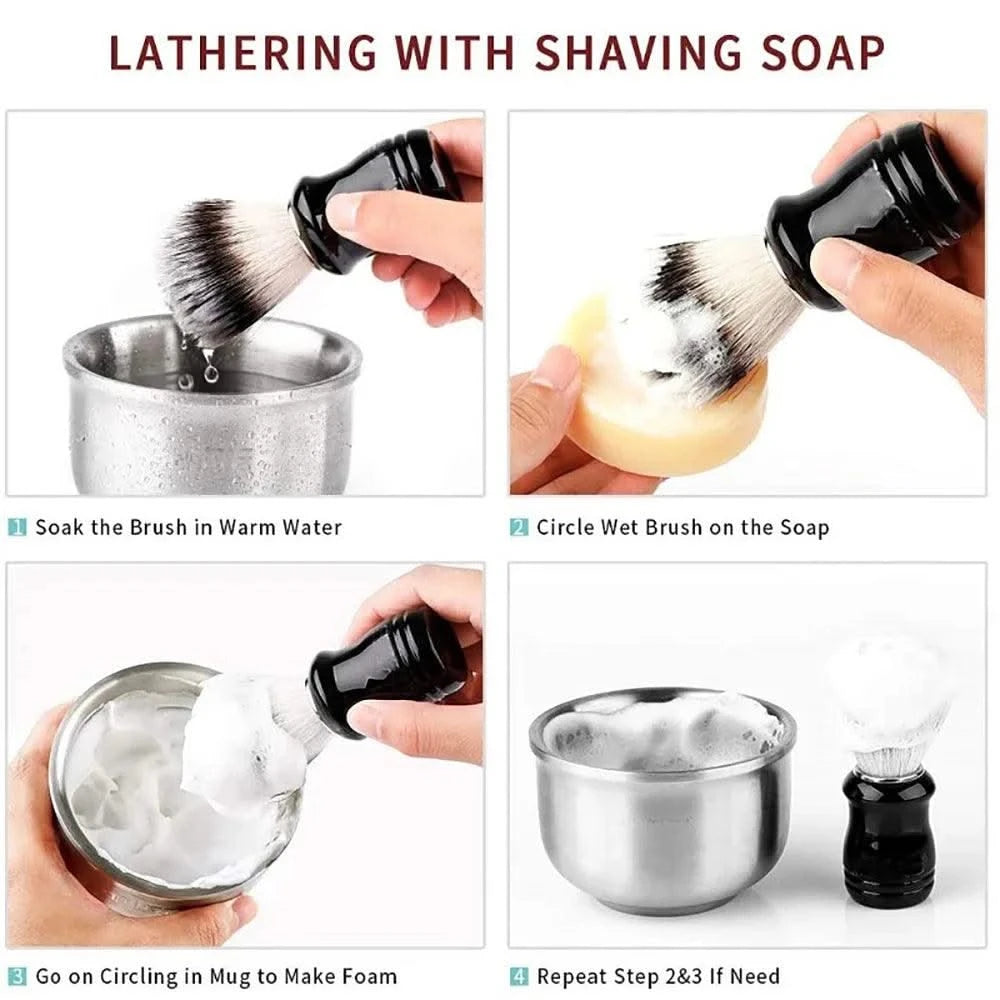 LATHERING WITH SHAVING SOAP

1 Soak the Brush in Warm Water

2 Circle Wet Brush on the Soap

3 Go on Circling in Mug to Make Foam

4 Repeat Step 2&3 If Need