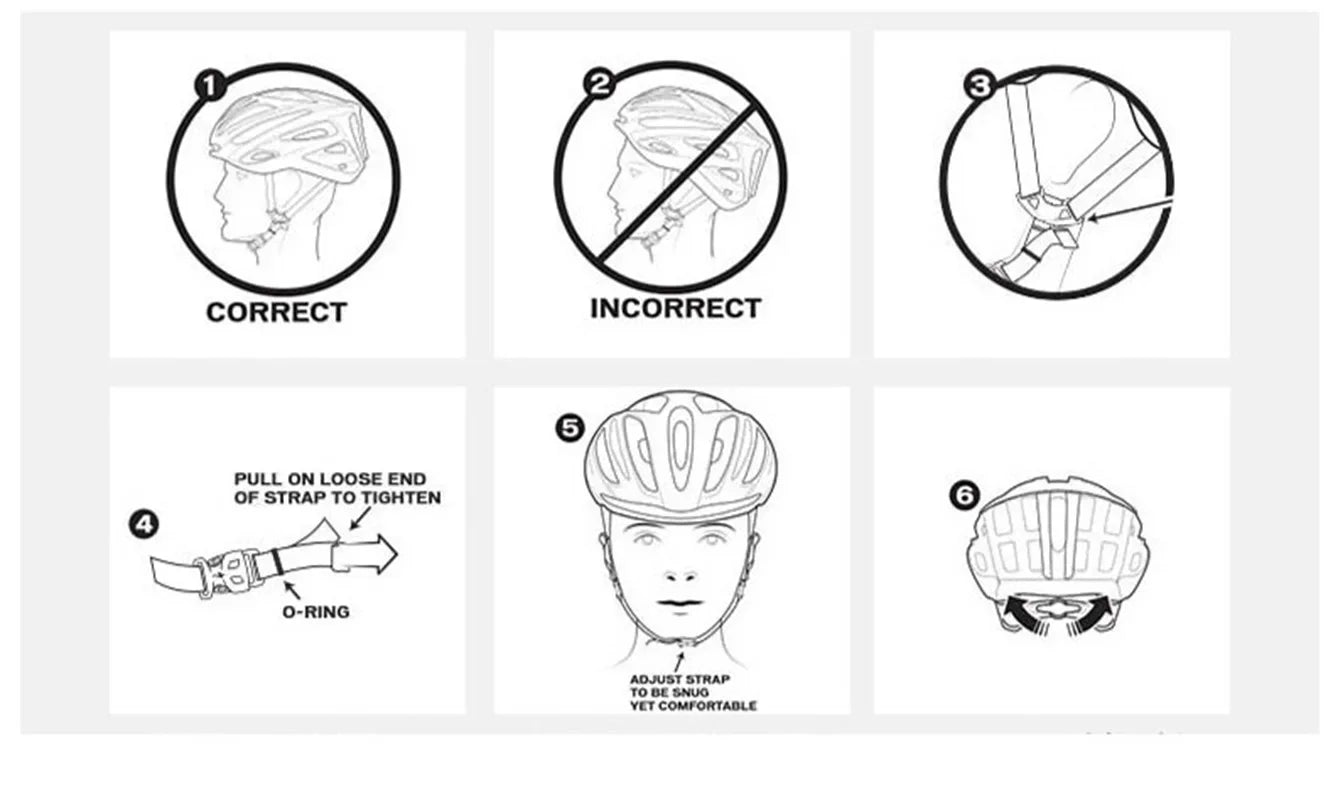 1

CORRECT

2

INCORRECT

3

4

PULL ON LOOSE END OF STRAP TO TIGHTEN

O-RING

5

ADJUST STRAP TO BE SNUG YET COMFORTABLE

6