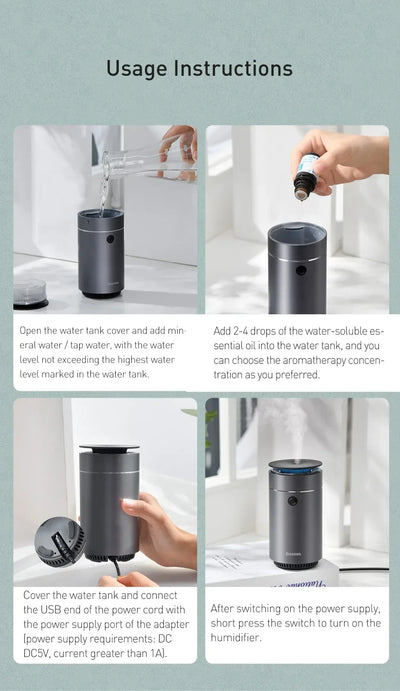 Usage Instructions

Open the water tank cover and add mineral water / tap water, with the water level not exceeding the highest water level marked in the water tank.

Add 2-4 drops of the water-soluble essential oil into the water tank, and you can choose the aromatherapy concentration as you preferred.

Cover the water tank and connect the USB end of the power cord with the power supply port of the adapter (power supply requirements: DC DC5V, current greater than 1A).

After switching on the power supply, short press the switch to turn on the humidifier.