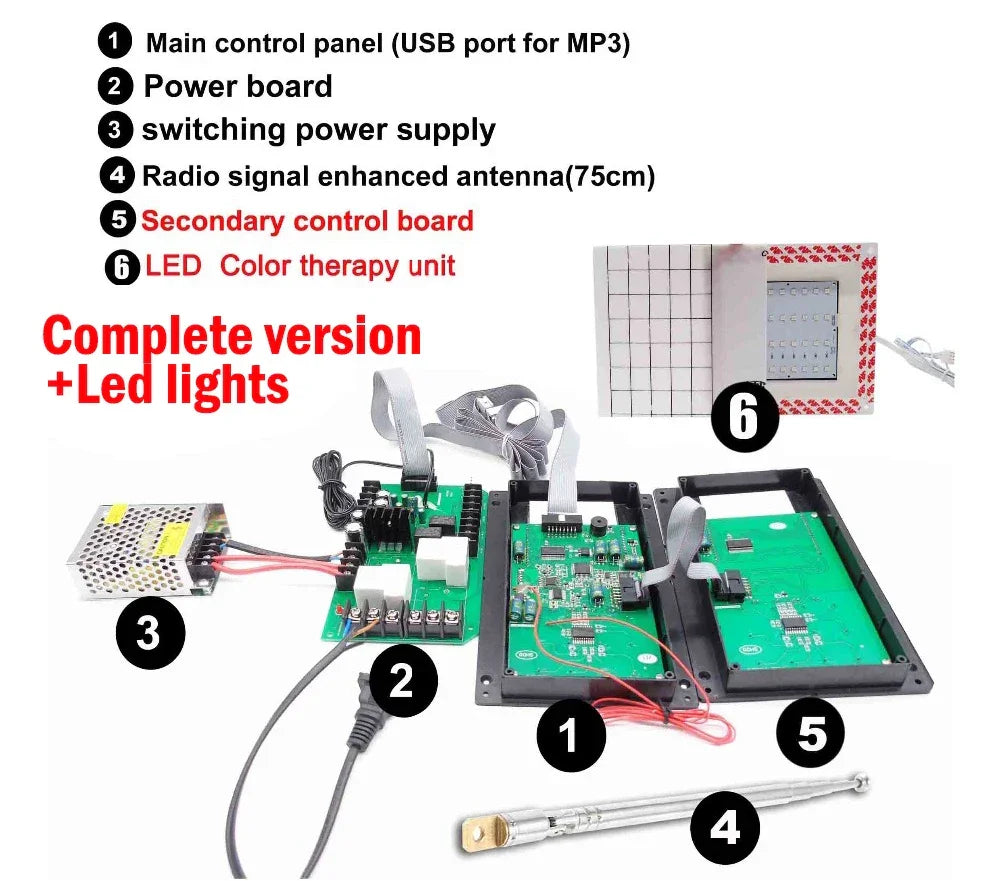 1 Main control panel (USB port for MP3)
2 Power board
3 switching power supply
4 Radio signal enhanced antenna(75cm)
5 Secondary control board
6 LED Color therapy unit

Complete version
+Led lights

6

3

2

1

5

4