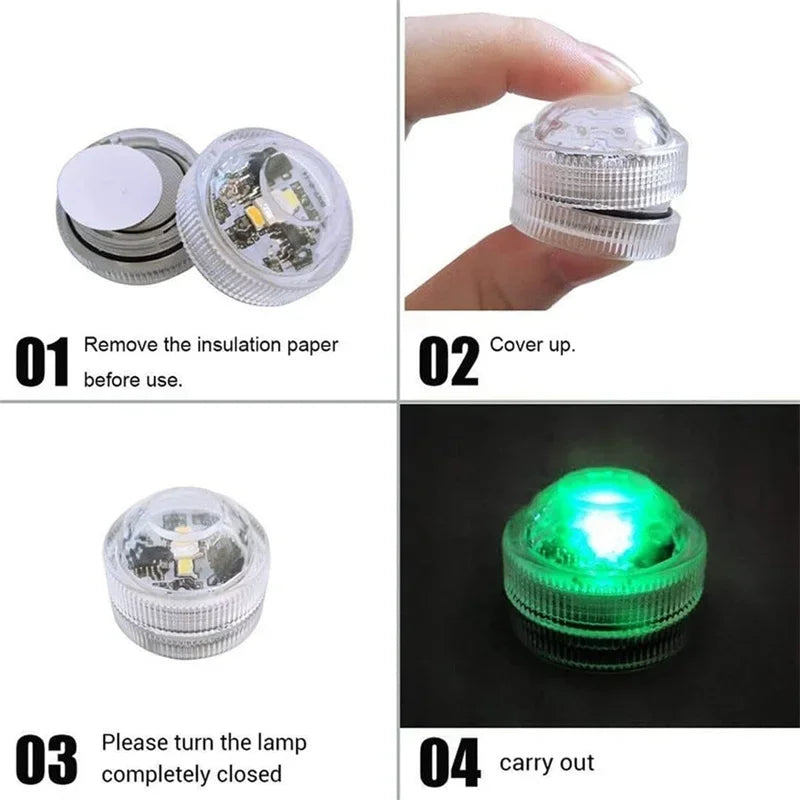 01 Remove the insulation paper before use.

02 Cover up.

03 Please turn the lamp completely closed

04 carry out