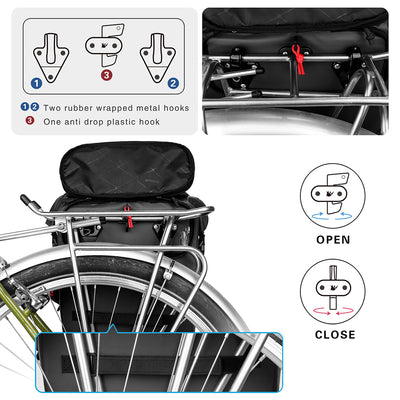 1

3

2

1 2 Two rubber wrapped metal hooks

3 One anti drop plastic hook

OPEN

CLOSE